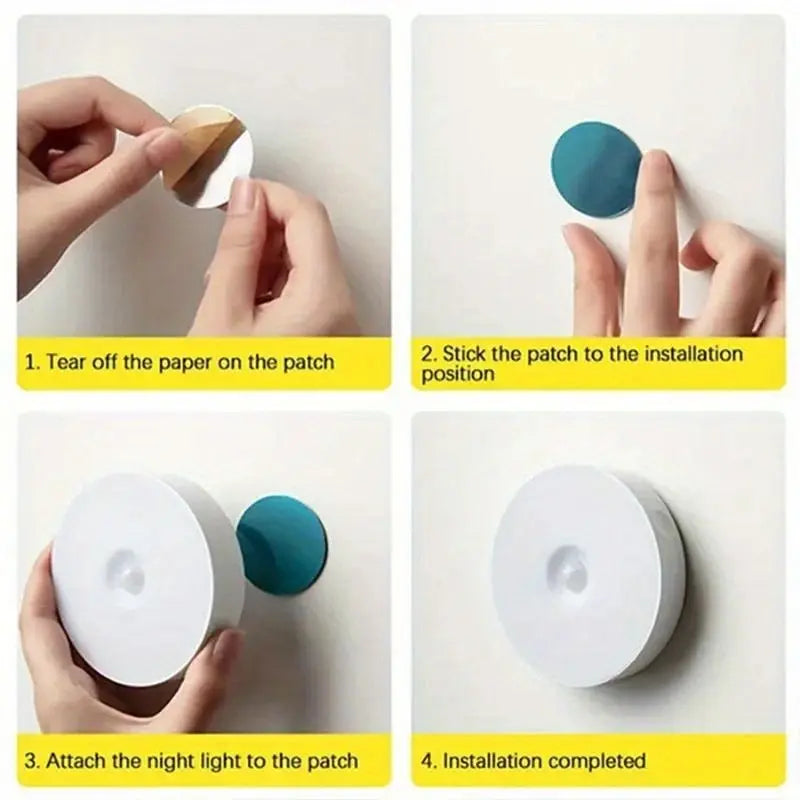 1. Tear off the paper on the patch

2. Stick the patch to the installation position

3. Attach the night light to the patch

4. Installation completed